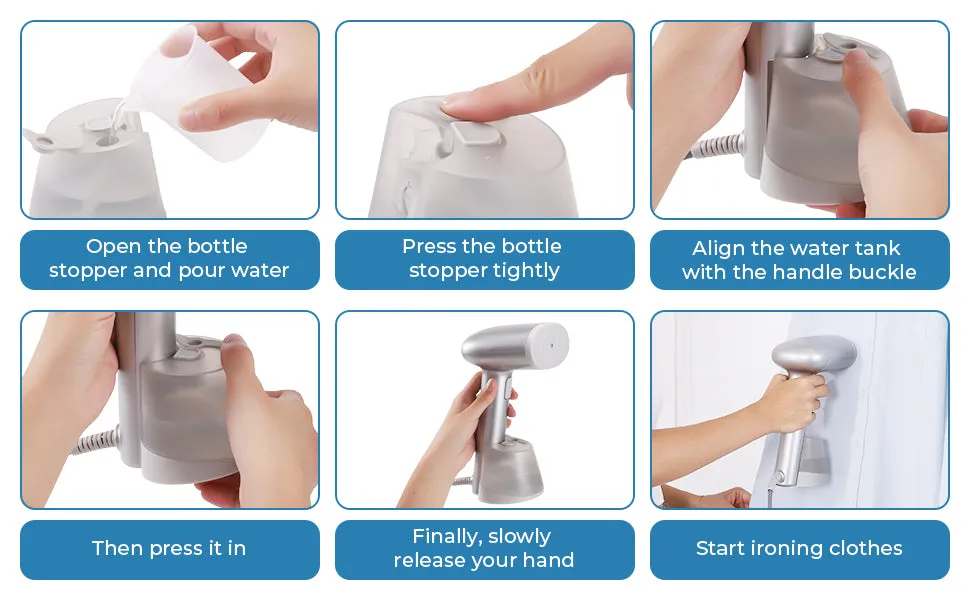 Open the bottle stopper and pour water

Press the bottle stopper tightly

Align the water tank with the handle buckle

Then press it in

Finally, slowly release your hand

Start ironing clothes