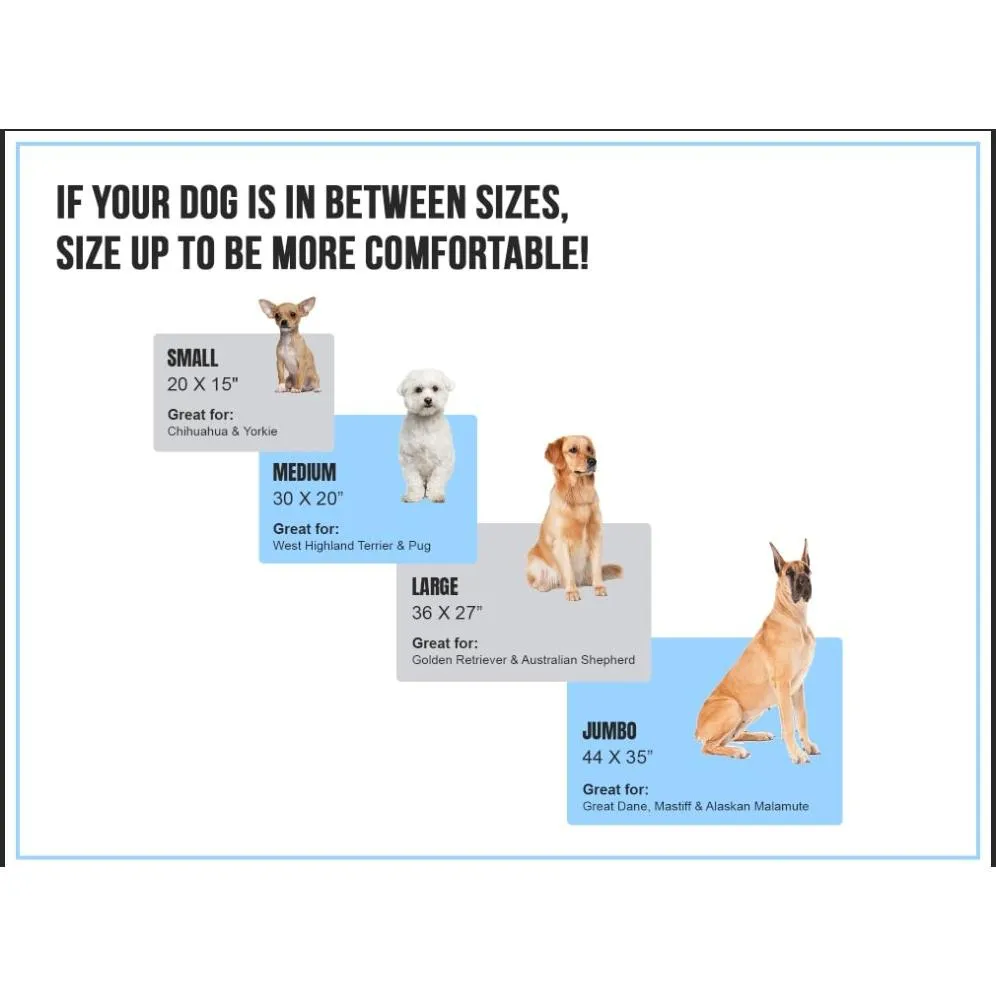 IF YOUR DOG IS IN BETWEEN SIZES, SIZE UP TO BE MORE COMFORTABLE!

SMALL
20 X 15"
Great for:
Chihuahua & Yorkie

MEDIUM
30 X 20"
Great for:
West Highland Terrier & Pug

LARGE
36 X 27"
Great for:
Golden Retriever & Australian Shepherd

JUMBO
44 X 35"
Great for:
Great Dane, Mastiff & Alaskan Malamute