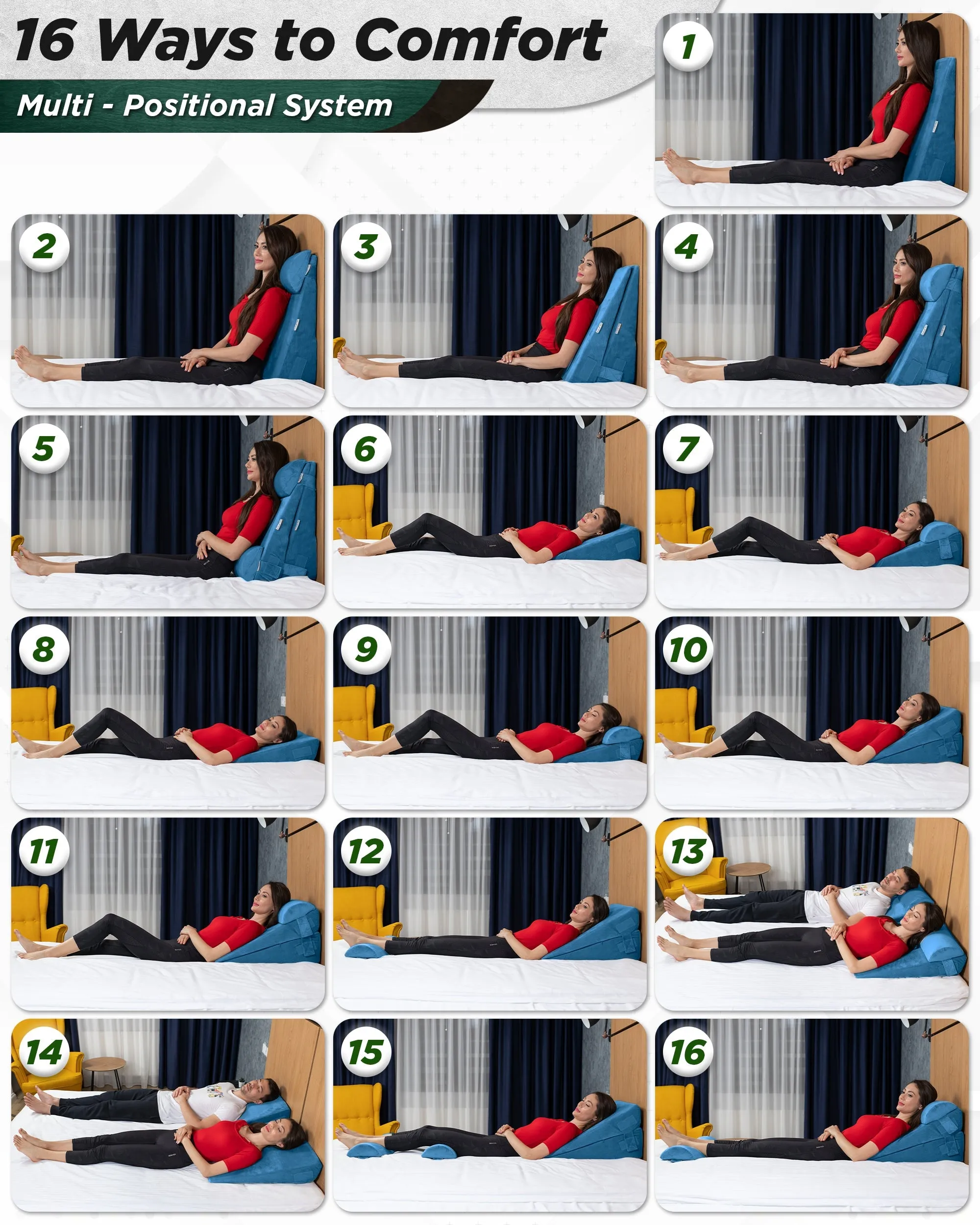 16 Ways to Comfort

Multi - Positional System

1

2

3

4

5

6

7

8

9

10

11

12

13

14

15

16