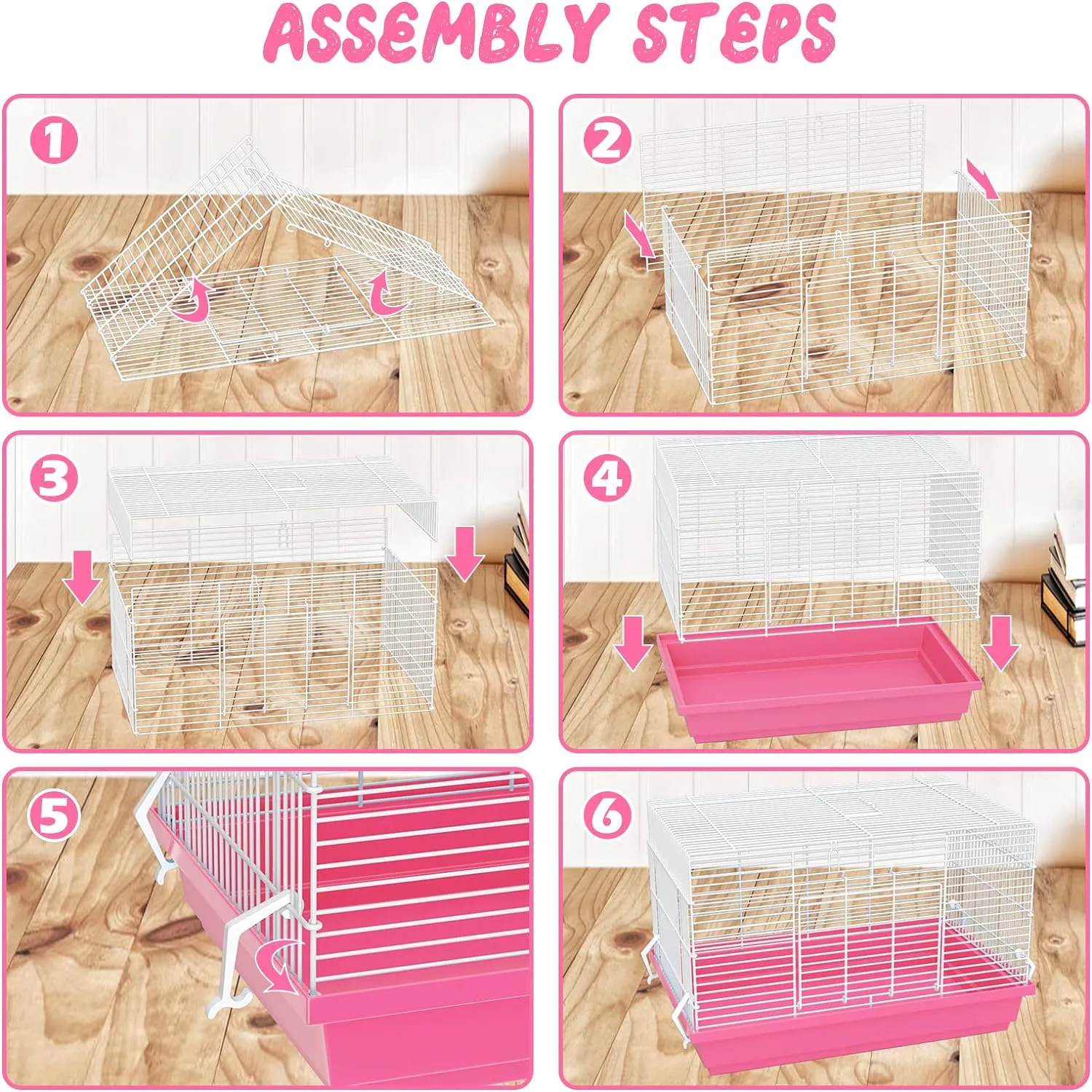 ASSEMBLY STEPS

1

2

3

4

5

6