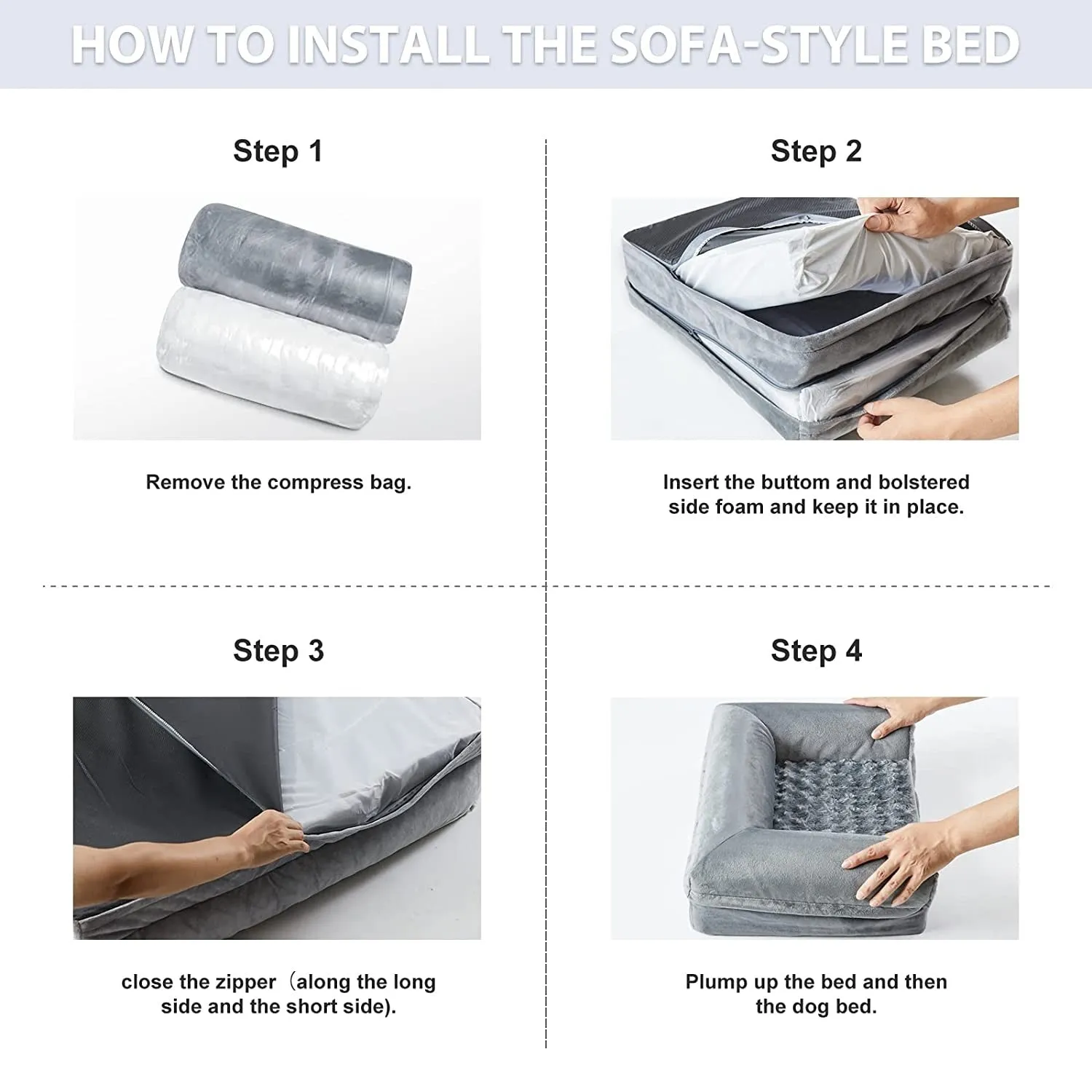 HOW TO INSTALL THE SOFA-STYLE BED

Step 1

Remove the compress bag.

Step 2

Insert the buttom and bolstered side foam and keep it in place.

Step 3

close the zipper（along the long side and the short side).

Step 4

Plump up the bed and then the dog bed.