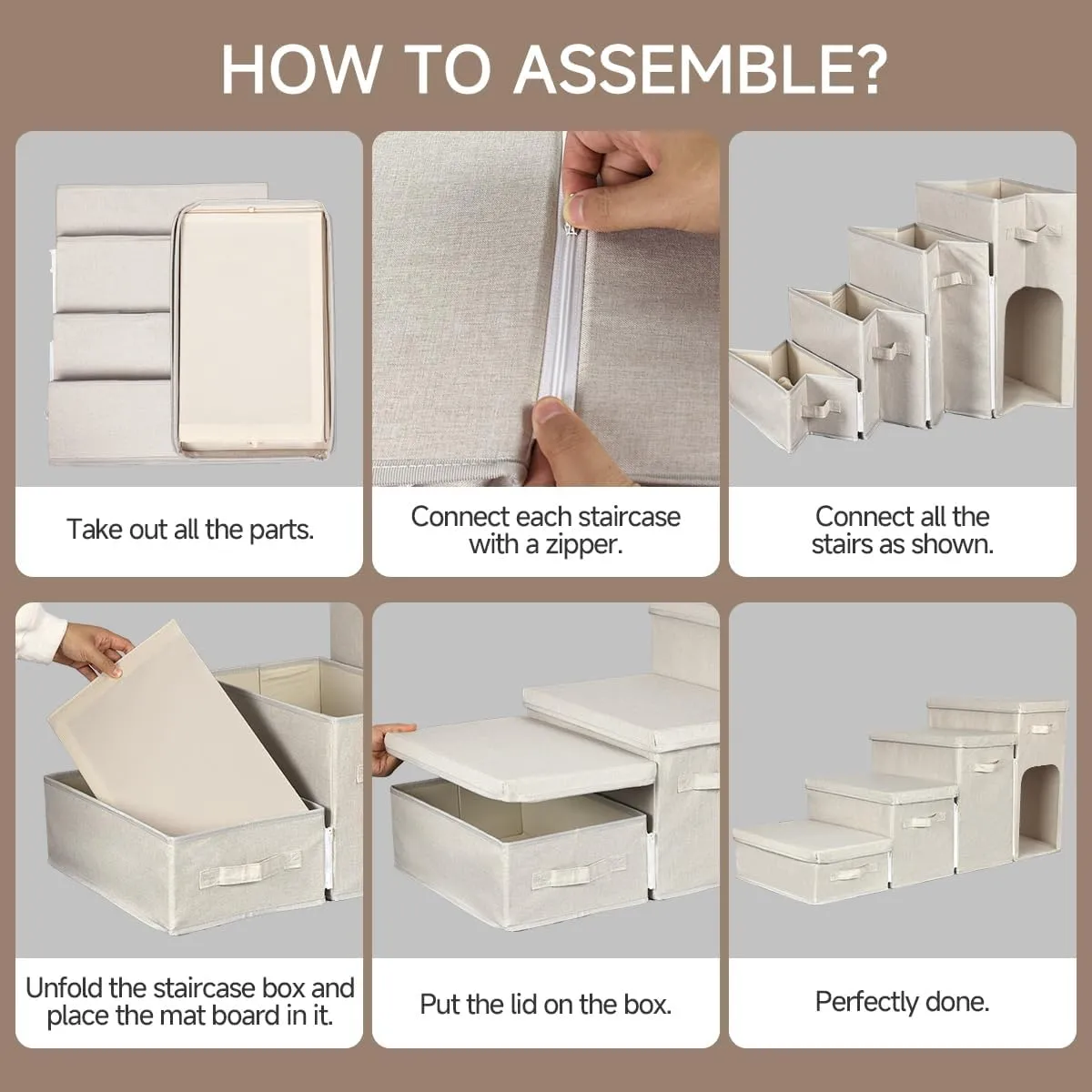 HOW TO ASSEMBLE?

Take out all the parts.

Connect each staircase with a zipper.

Connect all the stairs as shown.

Unfold the staircase box and place the mat board in it.

Put the lid on the box.

Perfectly done.