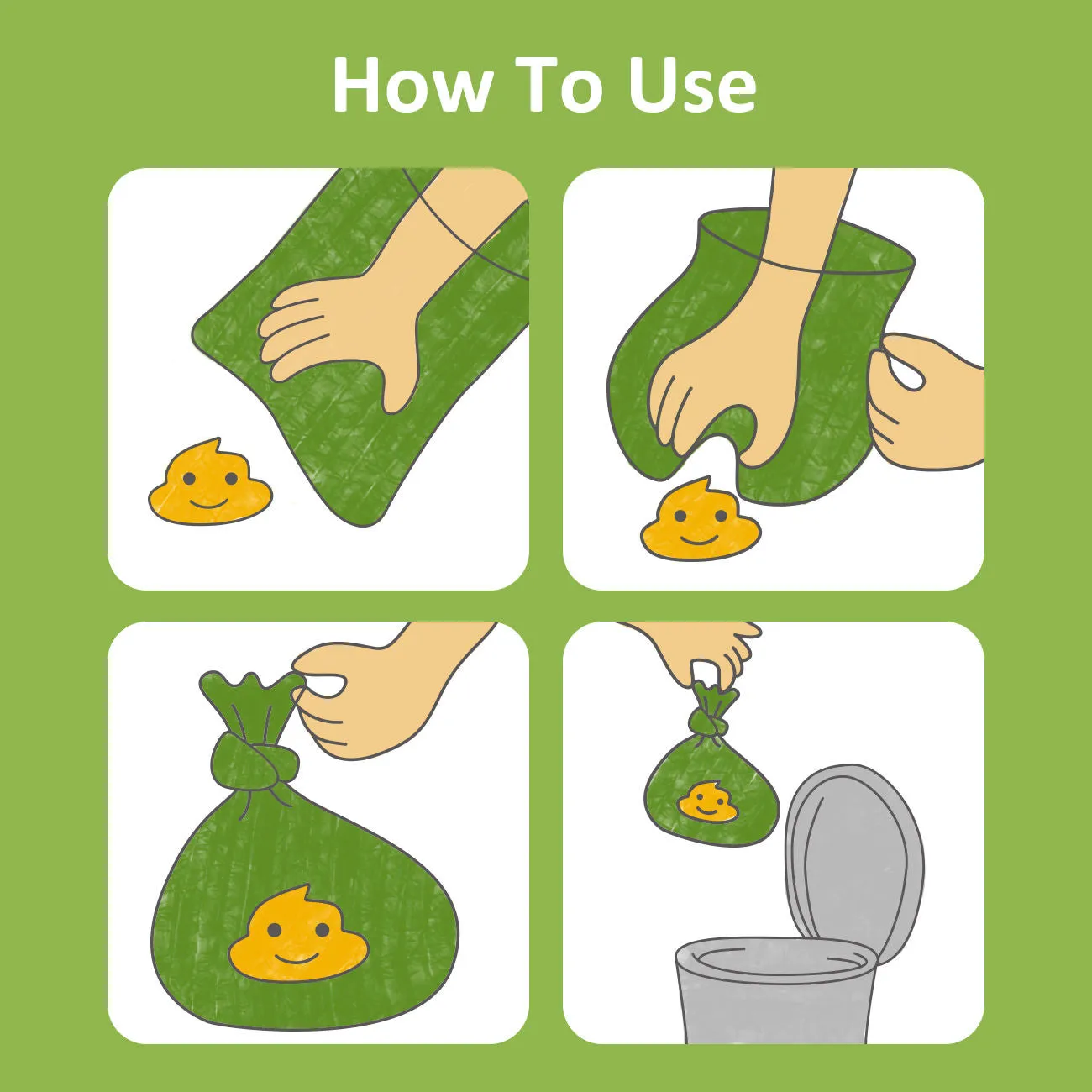 How To Use